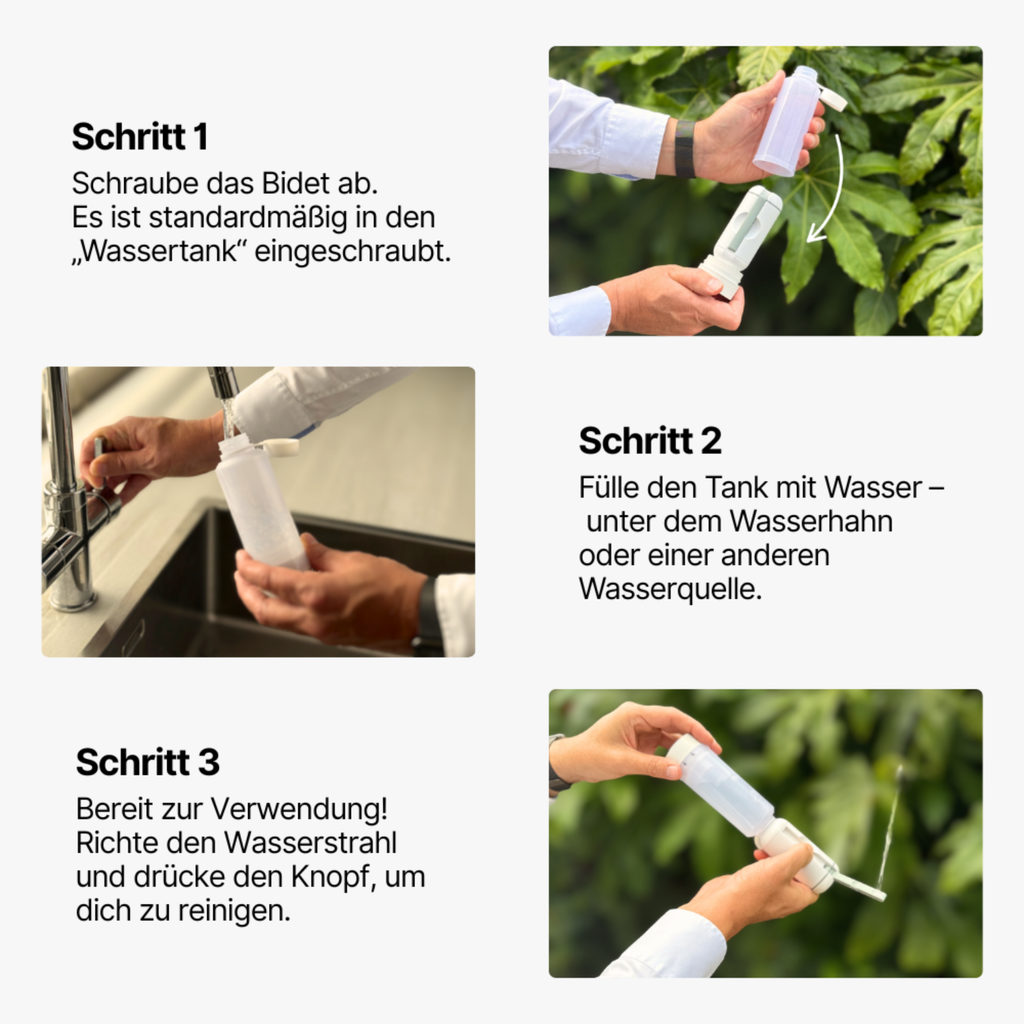 Schritt 1

Schraube das Bidet ab.
Es ist standardmäßig in den „Wassertank“ eingeschraubt.

Schritt 2

Fülle den Tank mit Wasser – unter dem Wasserhahn oder einer anderen Wasserquelle.

Schritt 3

Bereit zur Verwendung! Richte den Wasserstrahl und drücke den Knopf, um dich zu reinigen.