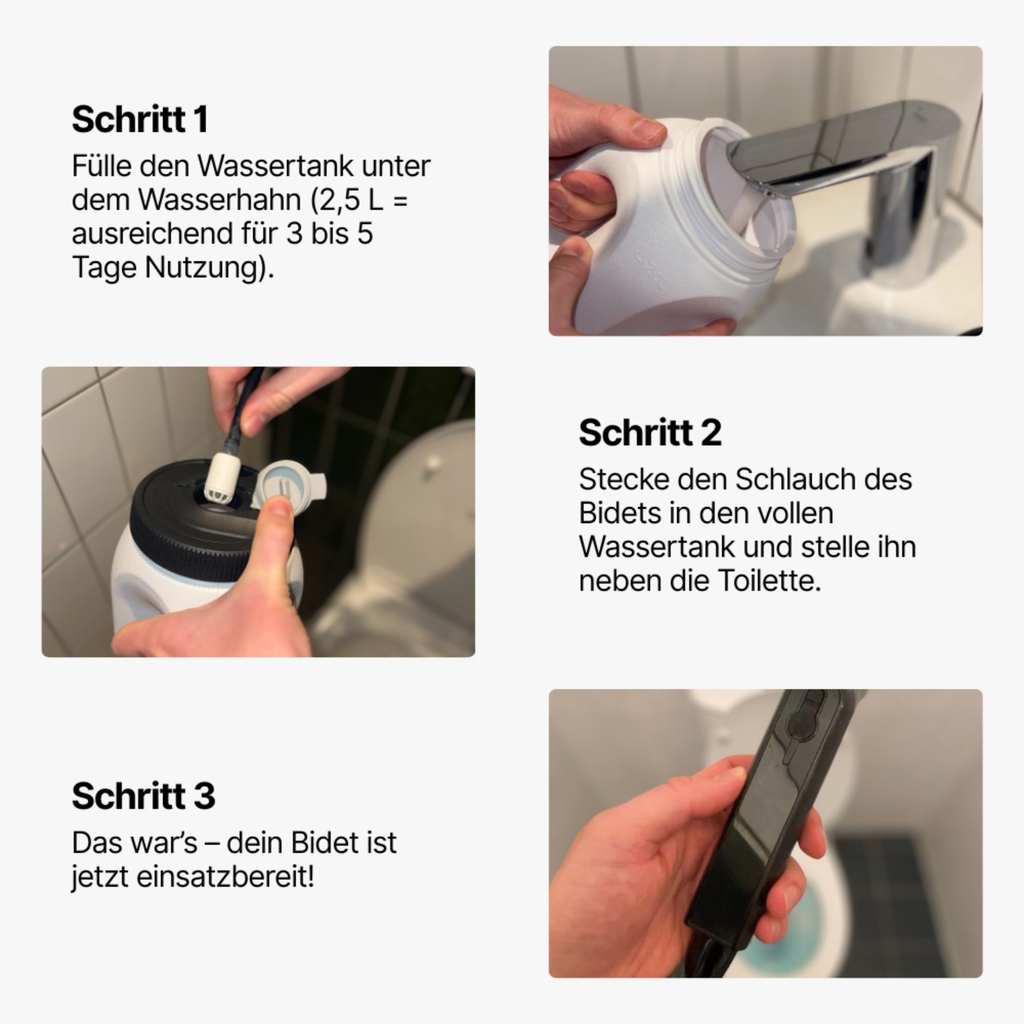 Schritt 1
Fülle den Wassertank unter dem Wasserhahn (2,5 L = ausreichend für 3 bis 5 Tage Nutzung).

Schritt 2
Stecke den Schlauch des Bidets in den vollen Wassertank und stelle ihn neben die Toilette.

Schritt 3
Das war's – dein Bidet ist jetzt einsatzbereit!